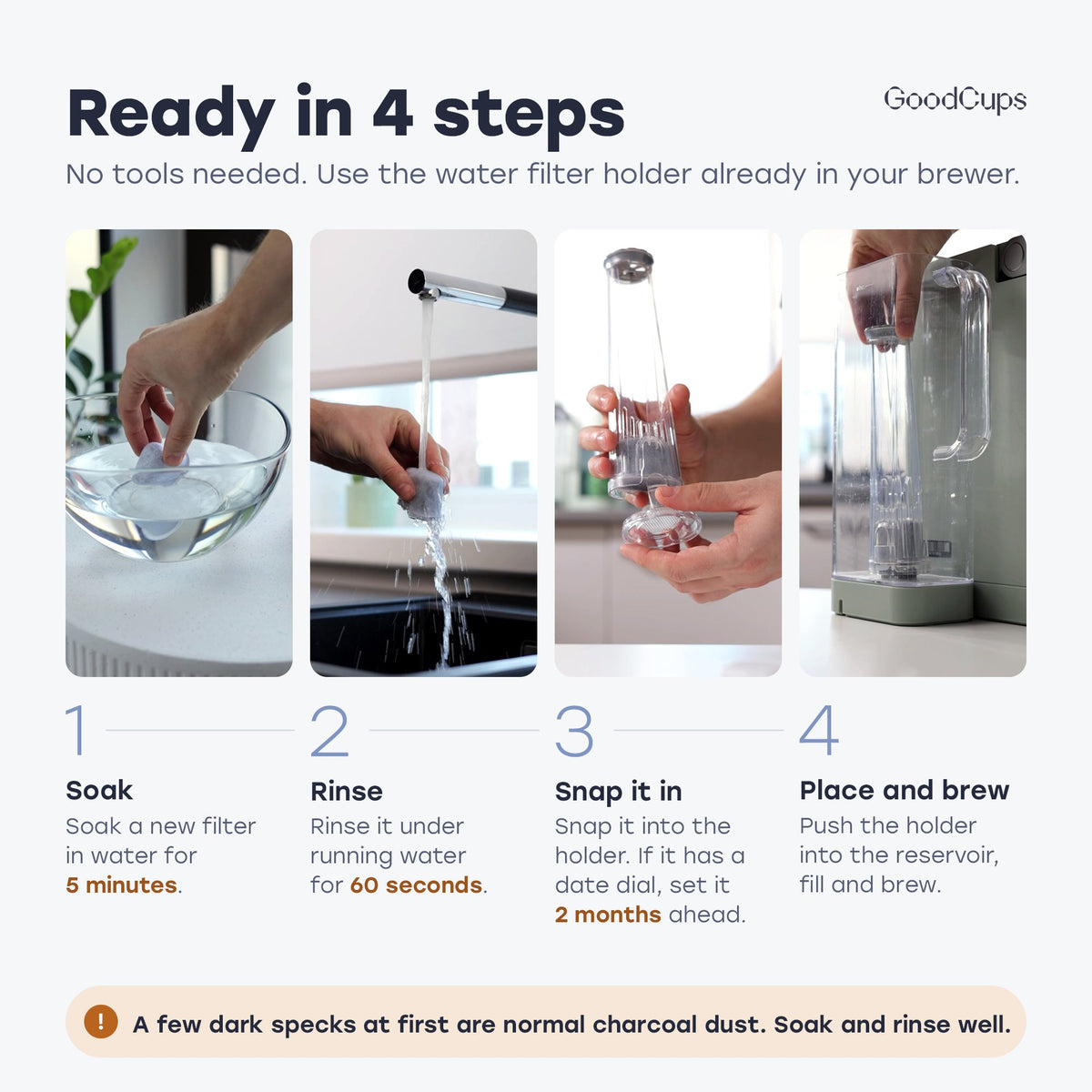 Ready in 4 steps

GoodCups

No tools needed. Use the water filter holder already in your brewer.

1

Soak

Soak a new filter in water for 5 minutes.

2

Rinse

Rinse it under running water for 60 seconds.

3

Snap it in

Snap it into the holder. If it has a date dial, set it 2 months ahead.

4

Place and brew

Push the holder into the reservoir, fill and brew.

! A few dark specks at first are normal charcoal dust. Soak and rinse well.